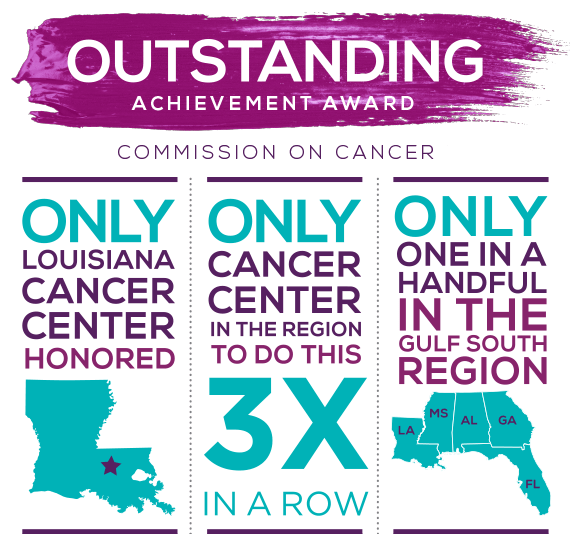 OUTSTANDING
ACHIEVEMENT AWARD

COMMISSION ON CANCER

ONLY
LOUISIANA CANCER CENTER HONORED

ONLY
CANCER CENTER IN THE REGION TO DO THIS
3X
IN A ROW

ONLY
ONE IN A HANDFUL IN THE GULF SOUTH REGION

LA
MS
AL
GA
FL